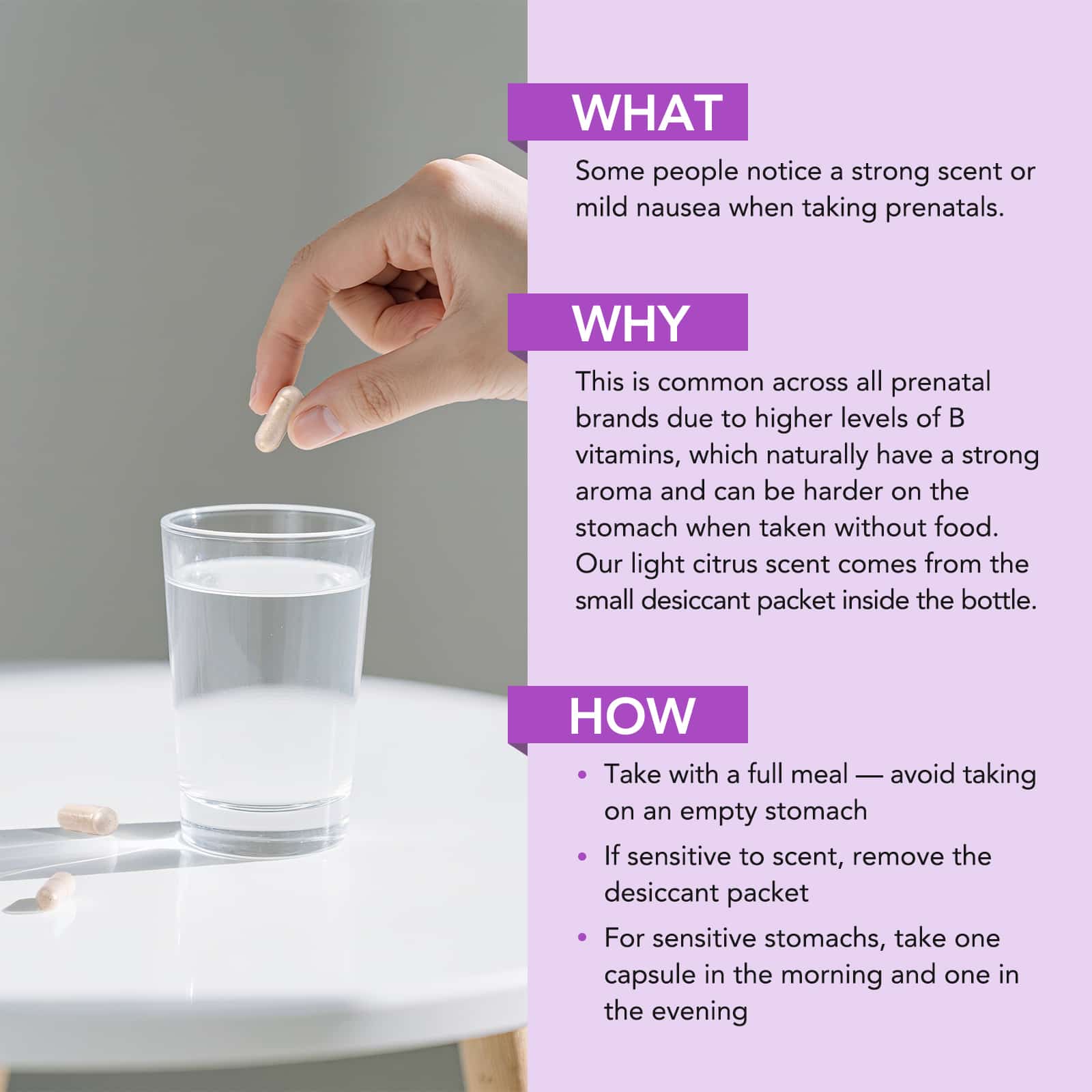 WHAT

Some people notice a strong scent or mild nausea when taking prenatals.

WHY

This is common across all prenatal brands due to higher levels of B vitamins, which naturally have a strong aroma and can be harder on the stomach when taken without food. Our light citrus scent comes from the small desiccant packet inside the bottle.

HOW

• Take with a full meal — avoid taking on an empty stomach
• If sensitive to scent, remove the desiccant packet
• For sensitive stomachs, take one capsule in the morning and one in the evening